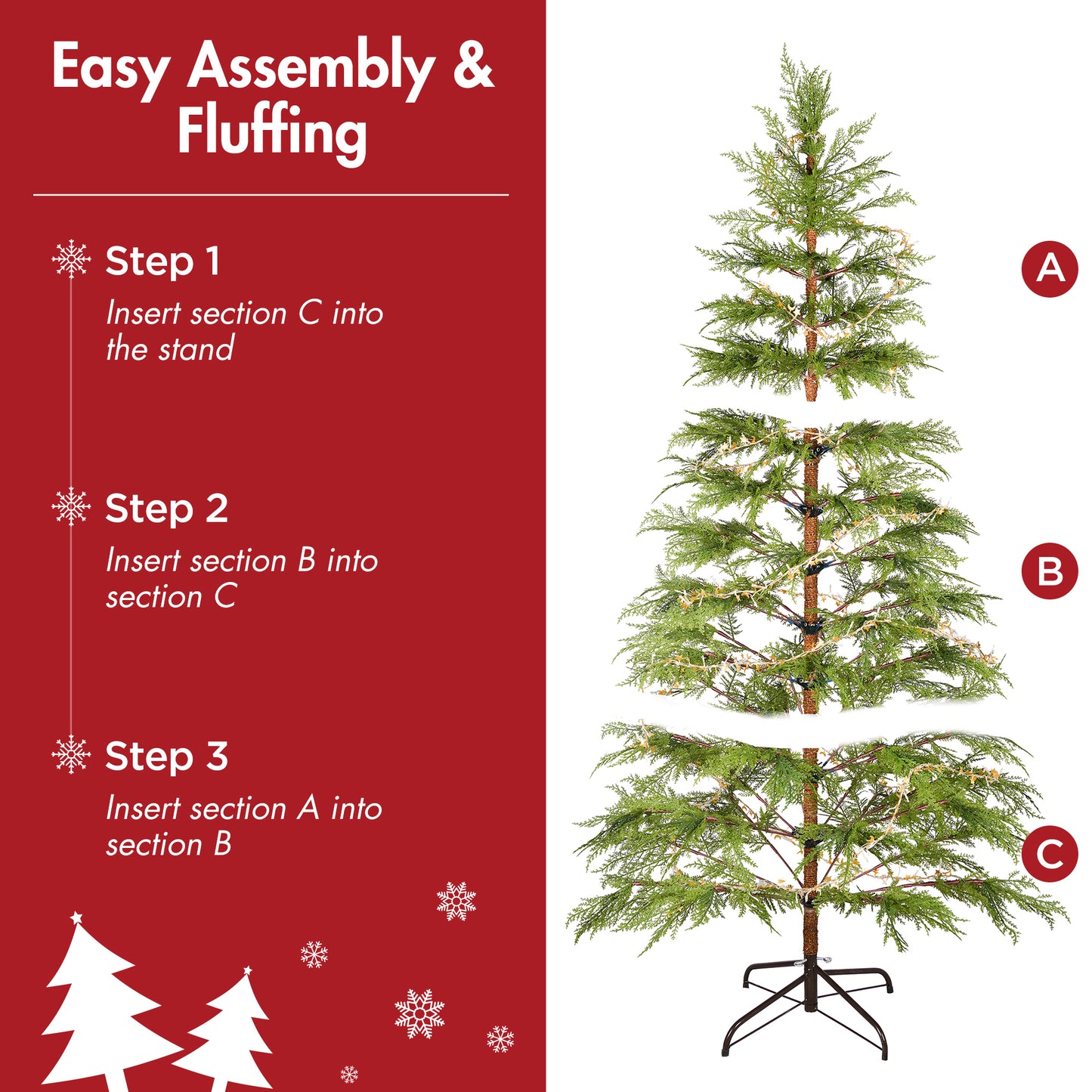 Easy Assembly & Fluffing

Step 1
Insert section C into the stand

Step 2
Insert section B into section C

Step 3
Insert section A into section B

A

B

C