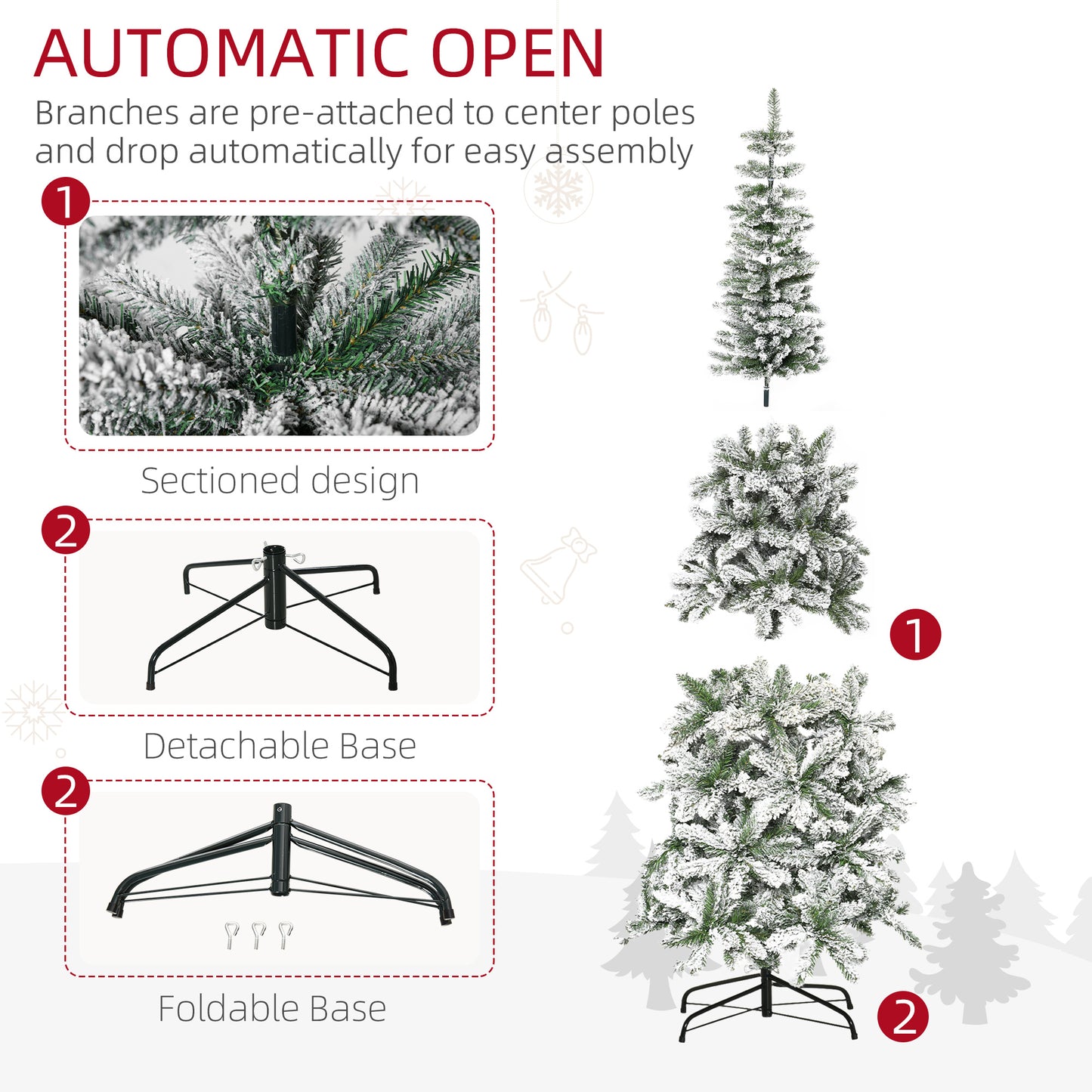 AUTOMATIC OPEN

Branches are pre-attached to center poles and drop automatically for easy assembly

1

Sectioned design

2

Detachable Base

2

Foldable Base

1

2