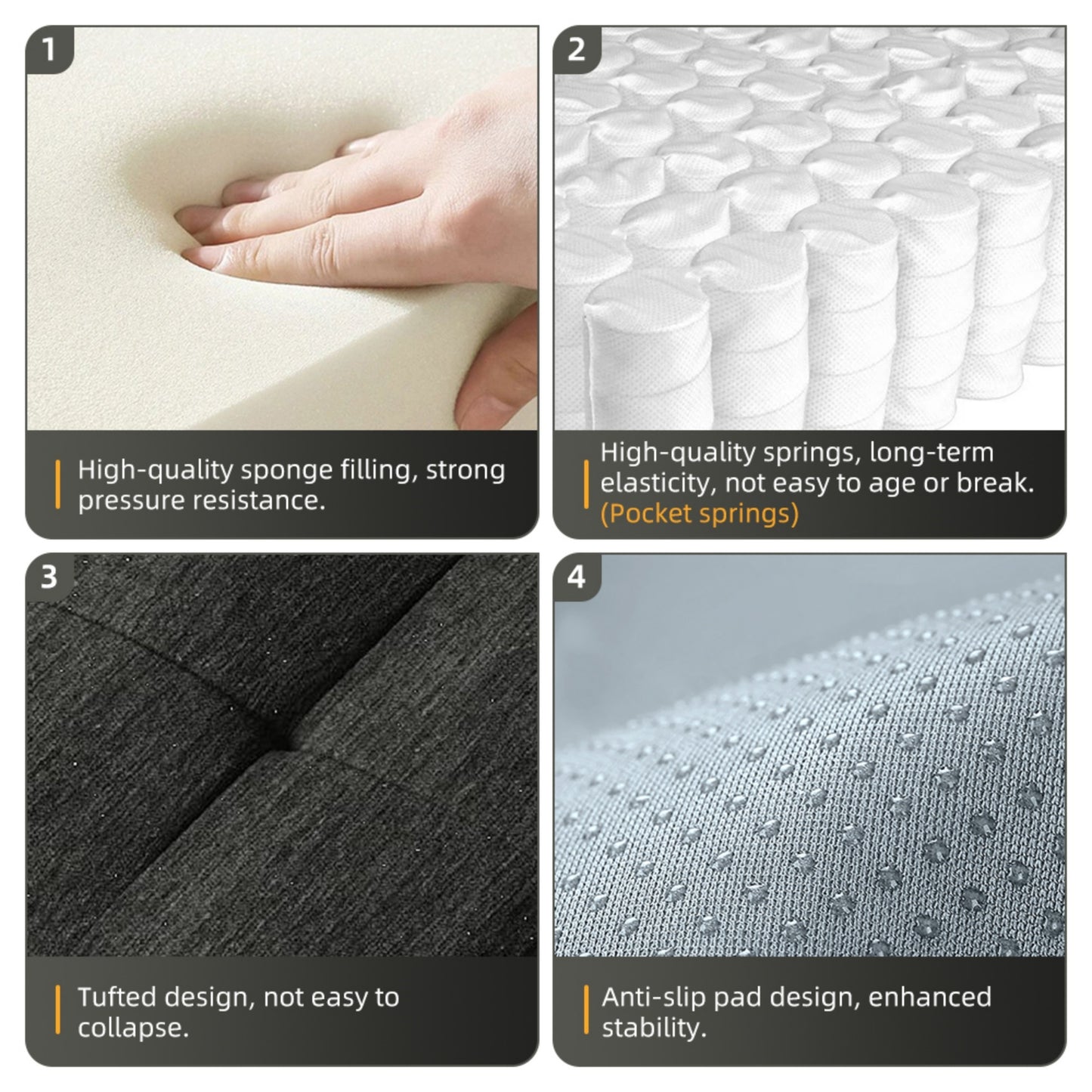 1

High-quality sponge filling, strong pressure resistance.

2

High-quality springs, long-term elasticity, not easy to age or break. (Pocket springs)

3

Tufted design, not easy to collapse.

4

Anti-slip pad design, enhanced stability.