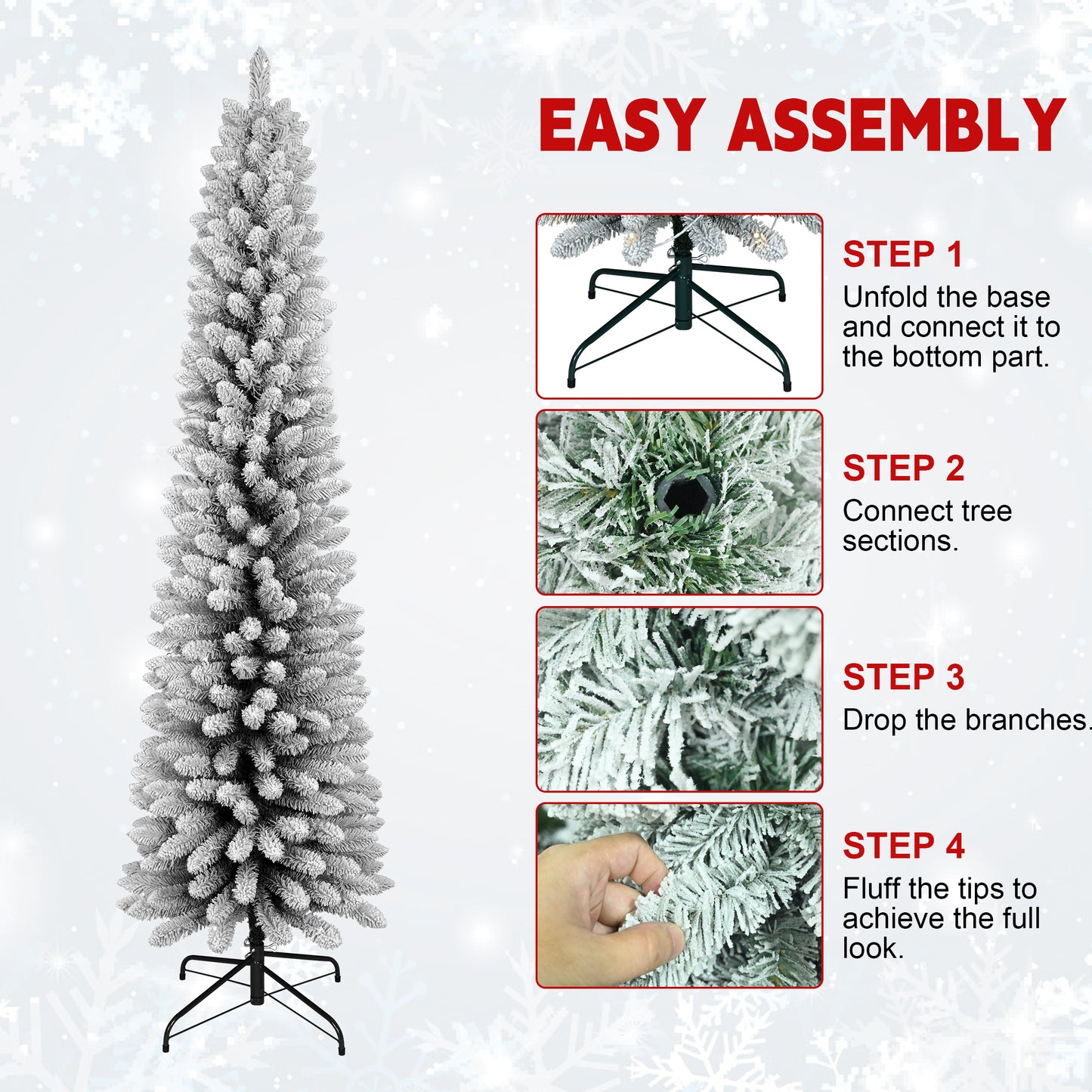 EASY ASSEMBLY

STEP 1
Unfold the base and connect it to the bottom part.

STEP 2
Connect tree sections.

STEP 3
Drop the branches.

STEP 4
Fluff the tips to achieve the full look.