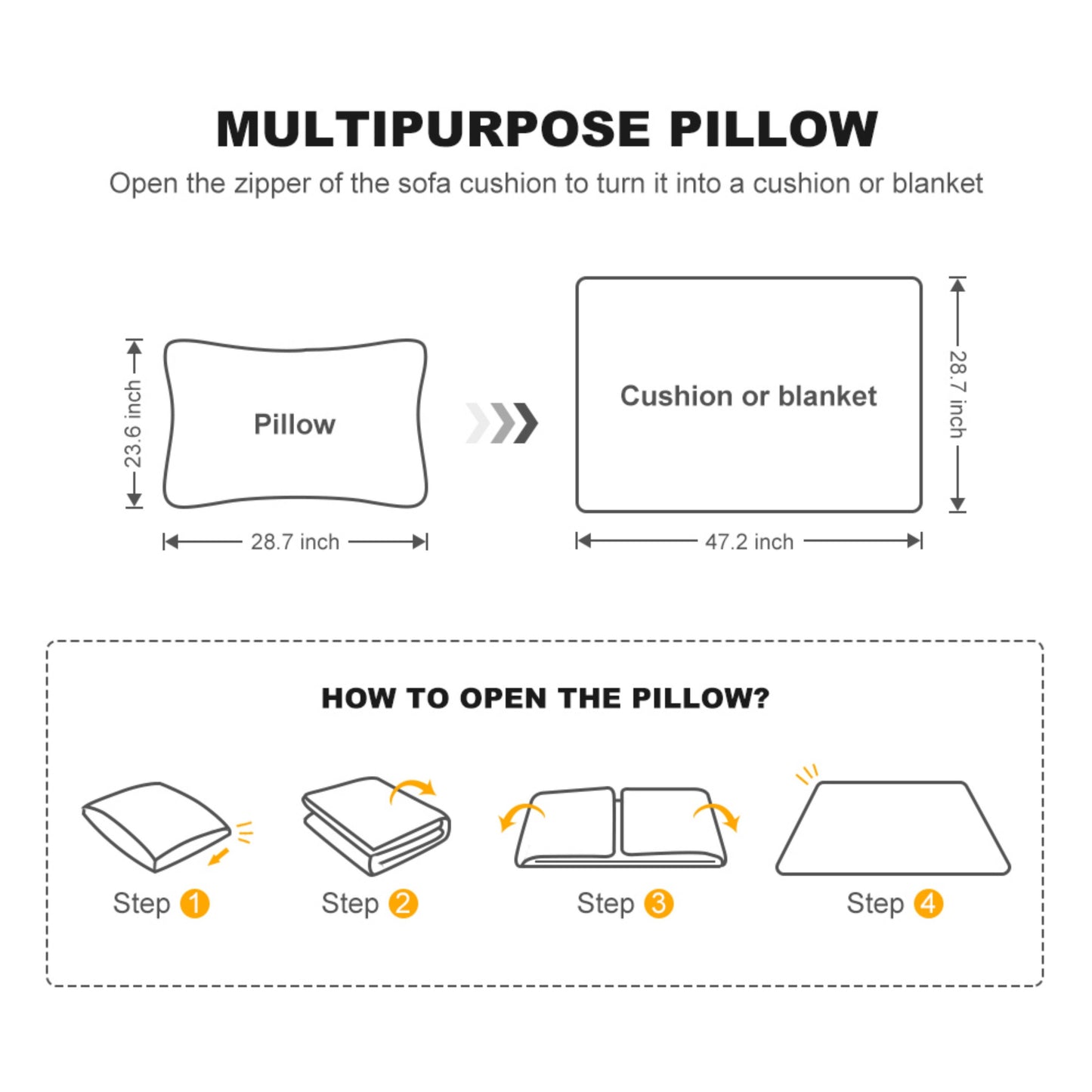 MULTIPURPOSE PILLOW

Open the zipper of the sofa cushion to turn it into a cushion or blanket

23.6 inch

Pillow

28.7 inch

Cushion or blanket

28.7 inch

47.2 inch

HOW TO OPEN THE PILLOW?

Step 1

Step 2

Step 3

Step 4