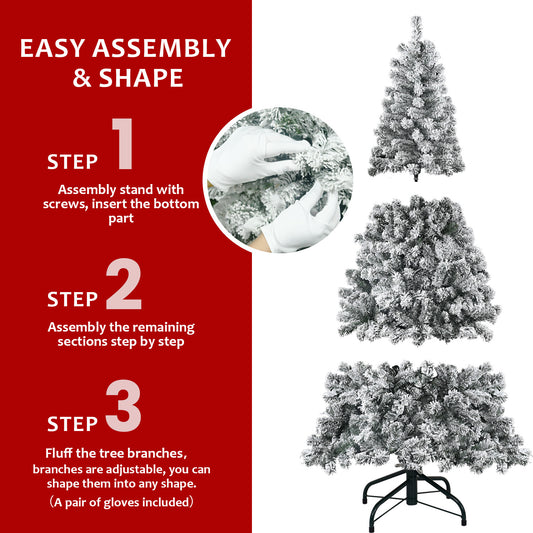 EASY ASSEMBLY & SHAPE

STEP 1

Assembly stand with screws, insert the bottom part

STEP 2

Assembly the remaining sections step by step

STEP 3

Fluff the tree branches, branches are adjustable, you can shape them into any shape.

（A pair of gloves included）