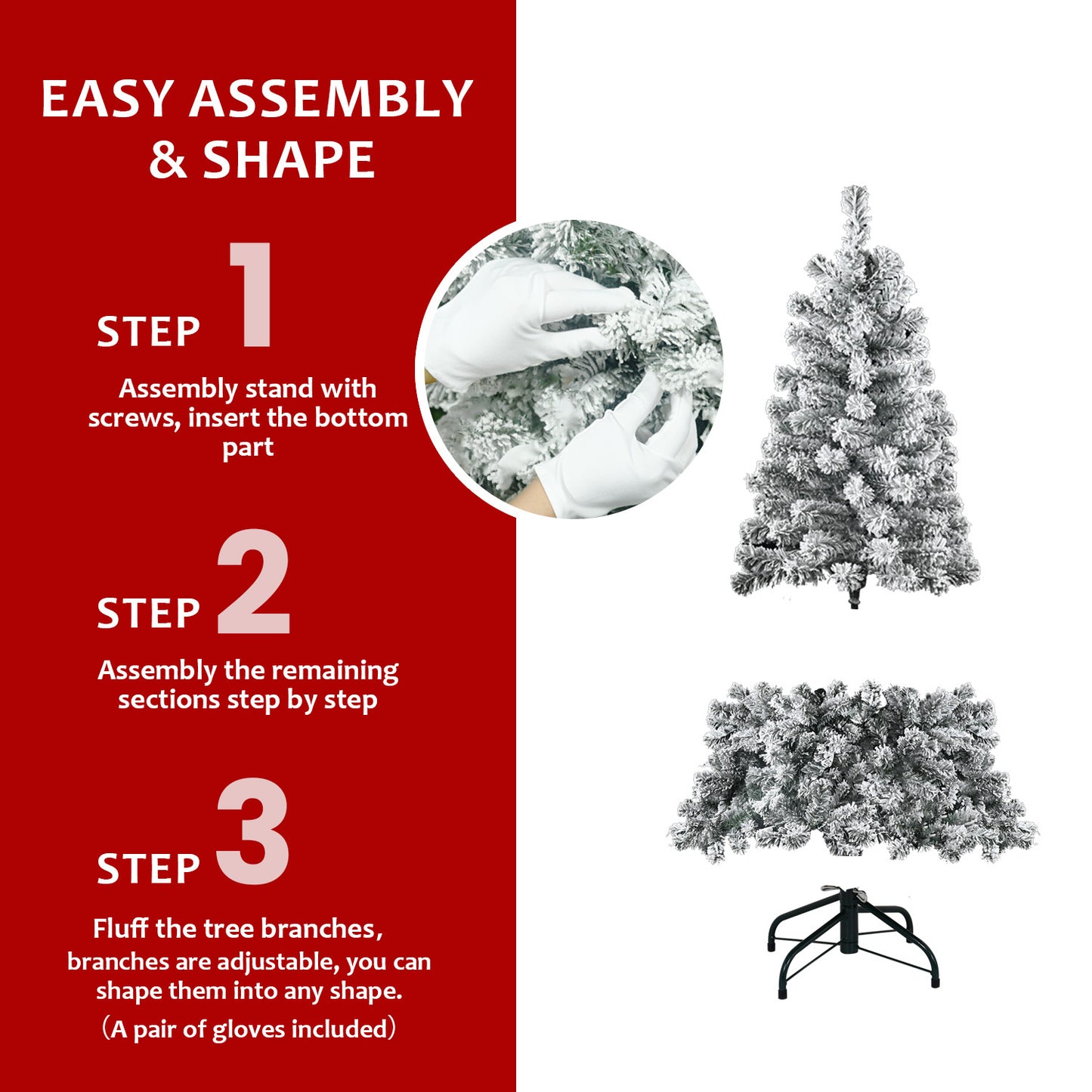 EASY ASSEMBLY & SHAPE

STEP 1

Assembly stand with screws, insert the bottom part

STEP 2

Assembly the remaining sections step by step

STEP 3

Fluff the tree branches, branches are adjustable, you can shape them into any shape.

（A pair of gloves included）