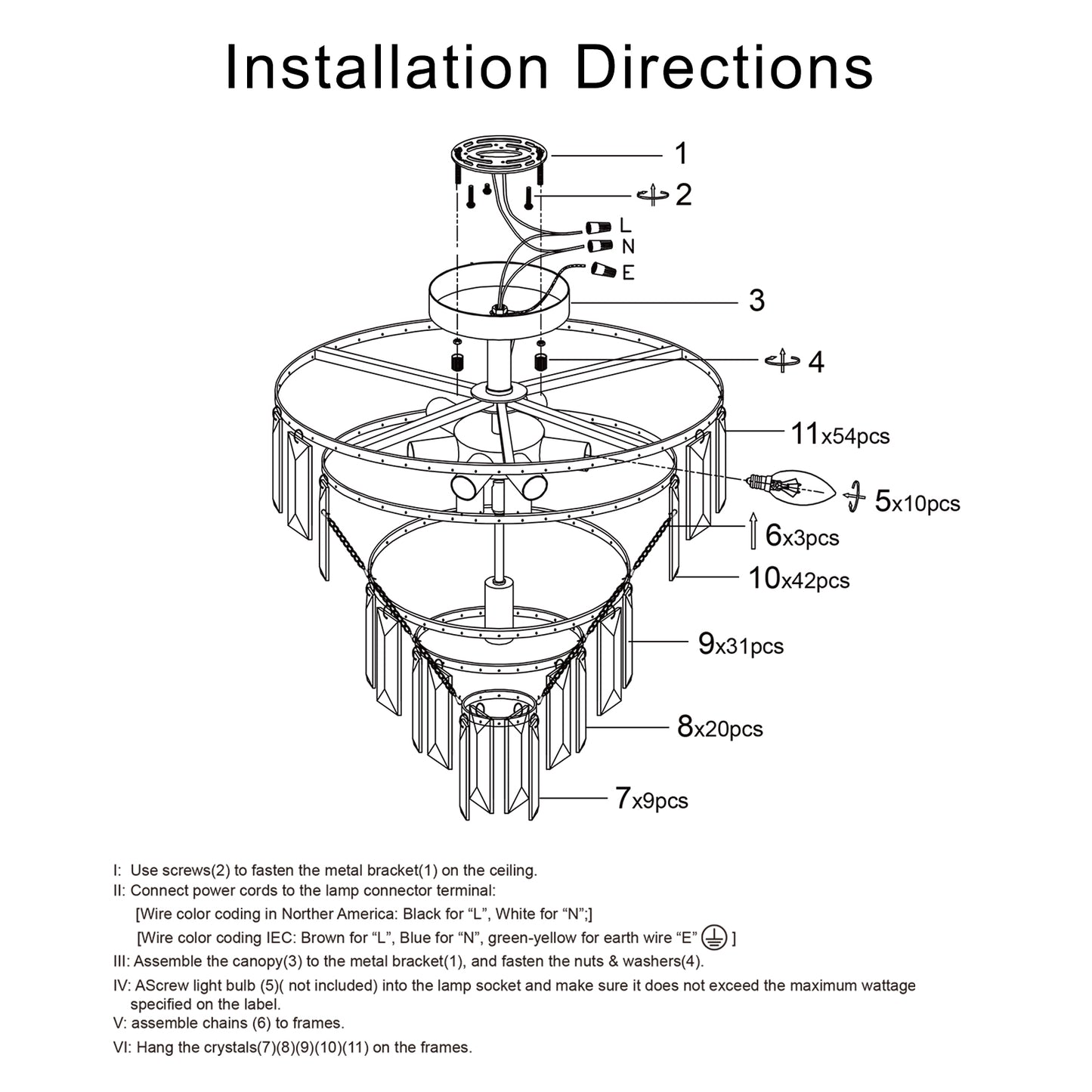 Installation Directions

1

2

L

N

E

3

4

11x54pcs

5x10pcs

6x3pcs

10x42pcs

9x31pcs

8x20pcs

7x9pcs

I: Use screws(2) to fasten the metal bracket(1) on the ceiling.

II: Connect power cords to the lamp connector terminal:

[Wire color coding in Norther America: Black for “L”, White for “N”;]

[Wire color coding IEC: Brown for “L”, Blue for “N”, green-yellow for earth wire “E” ]

III: Assemble the canopy(3) to the metal bracket(1), and fasten the nuts & washers(4).

IV: AScrew light bulb (5)( not included) into the lamp socket and make sure it does not exceed the maximum wattage specified on the label.

V: assemble chains (6) to frames.

VI: Hang the crystals(7)(8)(9)(10)(11) on the frames.