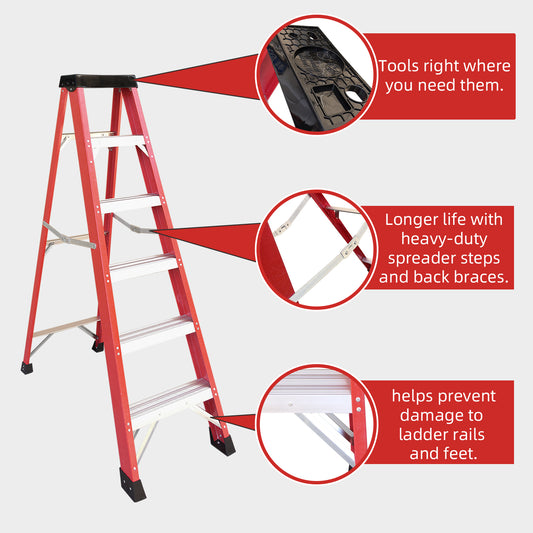 Tools right where you need them.

Longer life with heavy-duty spreader steps and back braces.

helps prevent damage to ladder rails and feet.