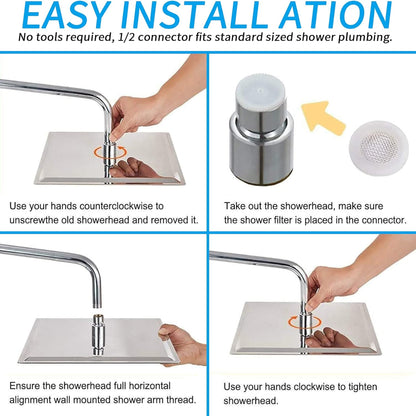 EASY INSTALL ATION

No tools required, 1/2 connector fits standard sized shower plumbing.

Use your hands counterclockwise to unscrewthe old showerhead and removed it.

Take out the showerhead, make sure the shower filter is placed in the connector.

Ensure the showerhead full horizontal alignment wall mounted shower arm thread.

Use your hands clockwise to tighten showerhead.