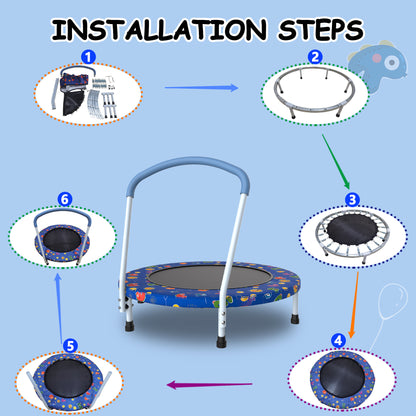 INSTALLATION STEPS

1

2

3

4

5

6