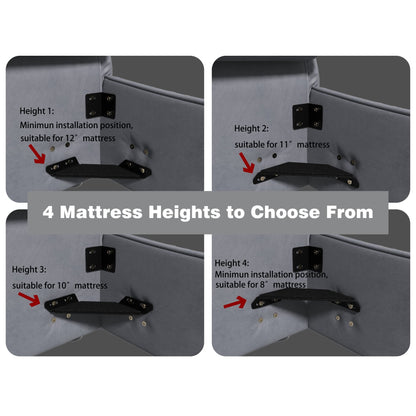 Height 1:
Minimun installation position, suitable for 12" mattress

Height 2:
suitable for 11" mattress

4 Mattress Heights to Choose From

Height 3:
suitable for 10" mattress

Height 4:
Minimun installation position, suitable for 8" mattress