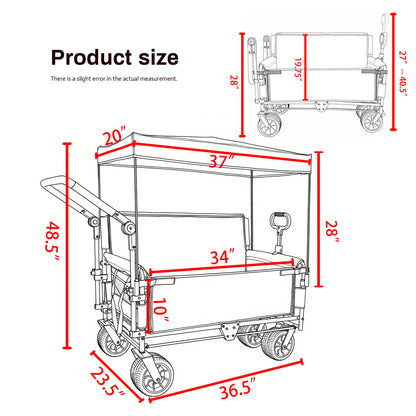 Product size

There is a slight error in the actual measurement.

28"

19.75"

27" -- 40.5"

20"

37"

48.5"

28"

34"

10"

23.5"

36.5"