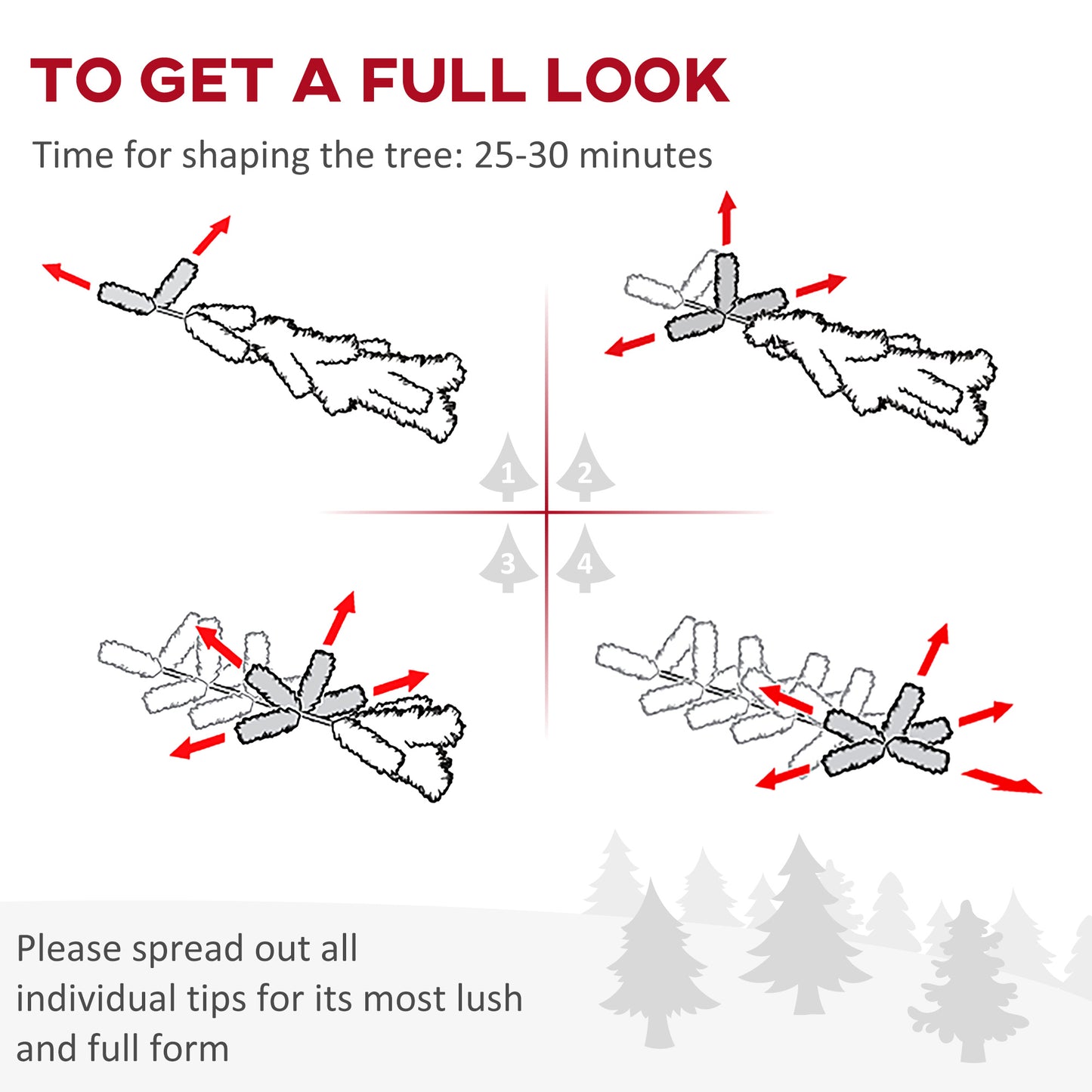 TO GET A FULL LOOK

Time for shaping the tree: 25-30 minutes

1
2
3
4

Please spread out all individual tips for its most lush and full form