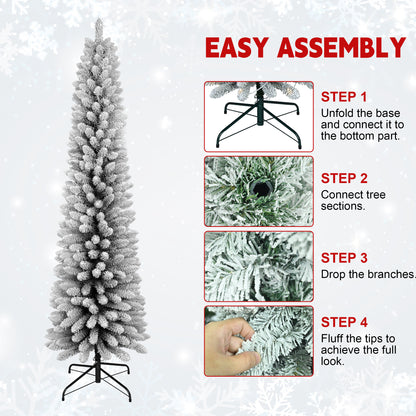 EASY ASSEMBLY

STEP 1
Unfold the base and connect it to the bottom part.

STEP 2
Connect tree sections.

STEP 3
Drop the branches.

STEP 4
Fluff the tips to achieve the full look.