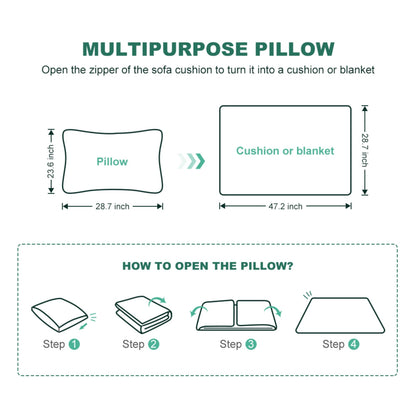 MULTIPURPOSE PILLOW
Open the zipper of the sofa cushion to turn it into a cushion or blanket

23.6 inch
Pillow
28.7 inch

Cushion or blanket
28.7 inch
47.2 inch

HOW TO OPEN THE PILLOW?

Step 1
Step 2
Step 3
Step 4