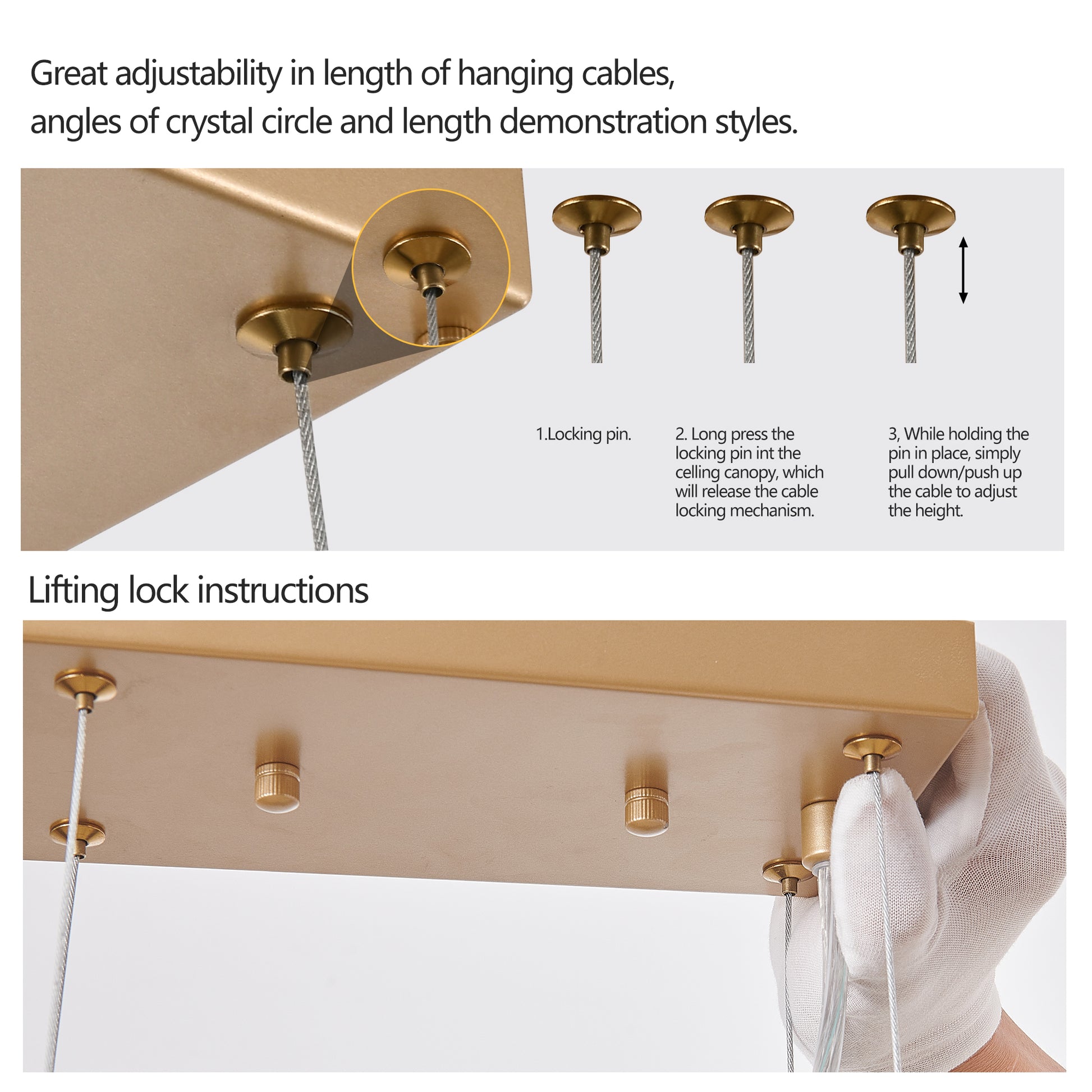 Great adjustability in length of hanging cables, angles of crystal circle and length demonstration styles.

1.Locking pin.

2. Long press the locking pin int the celling canopy, which will release the cable locking mechanism.

3, While holding the pin in place, simply pull down/push up the cable to adjust the height.

Lifting lock instructions