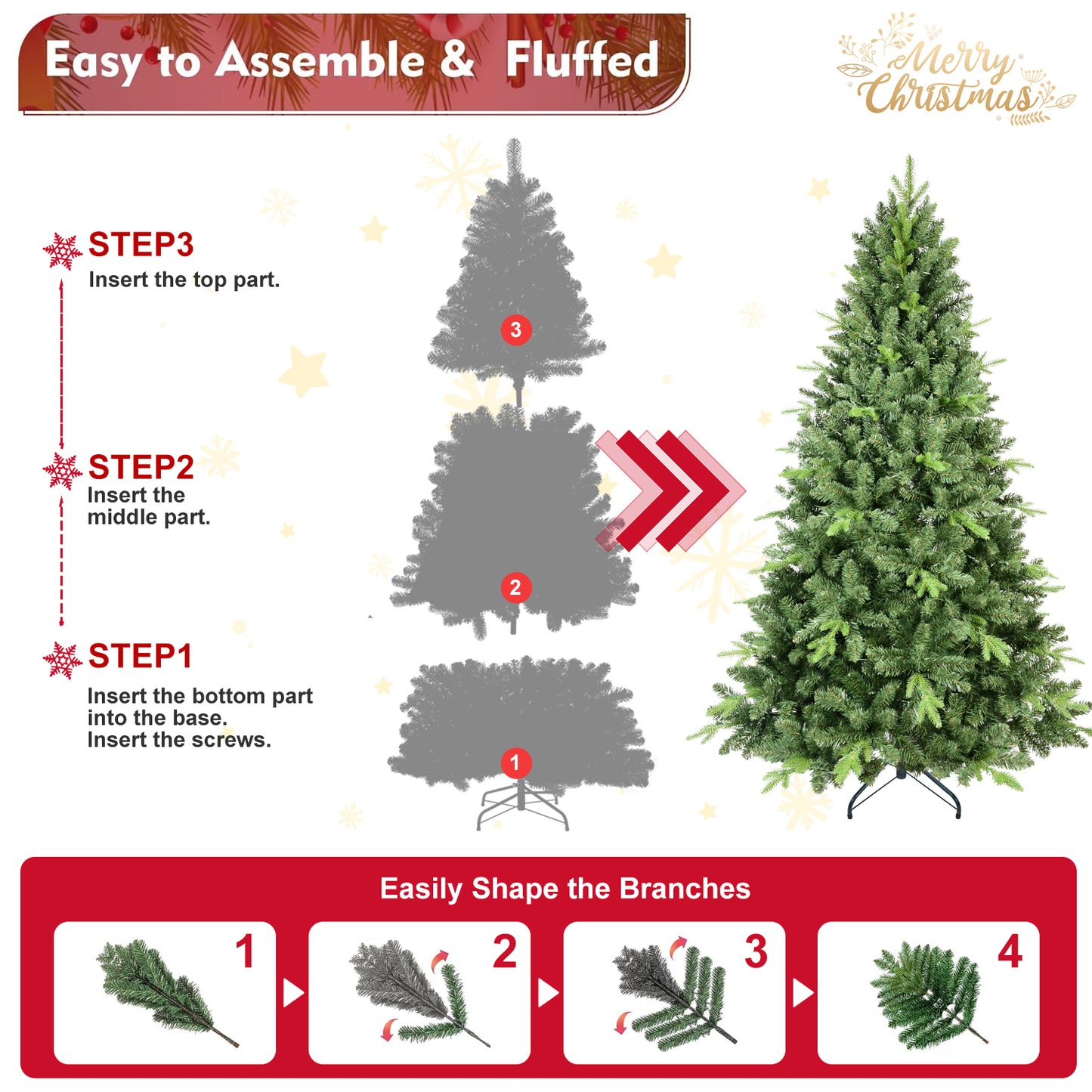 Easy to Assemble & Fluffed

Merry Christmas

STEP3
Insert the top part.

STEP2
Insert the middle part.

STEP1
Insert the bottom part into the base.
Insert the screws.

3

2

1

Easily Shape the Branches

1

2

3

4