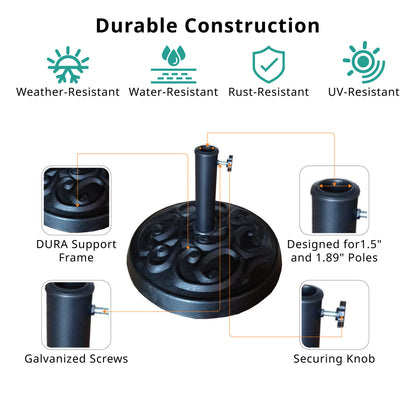 Durable Construction

Weather-Resistant

Water-Resistant

Rust-Resistant

UV-Resistant

DURA Support Frame

Designed for1.5" and 1.89" Poles

Galvanized Screws

Securing Knob