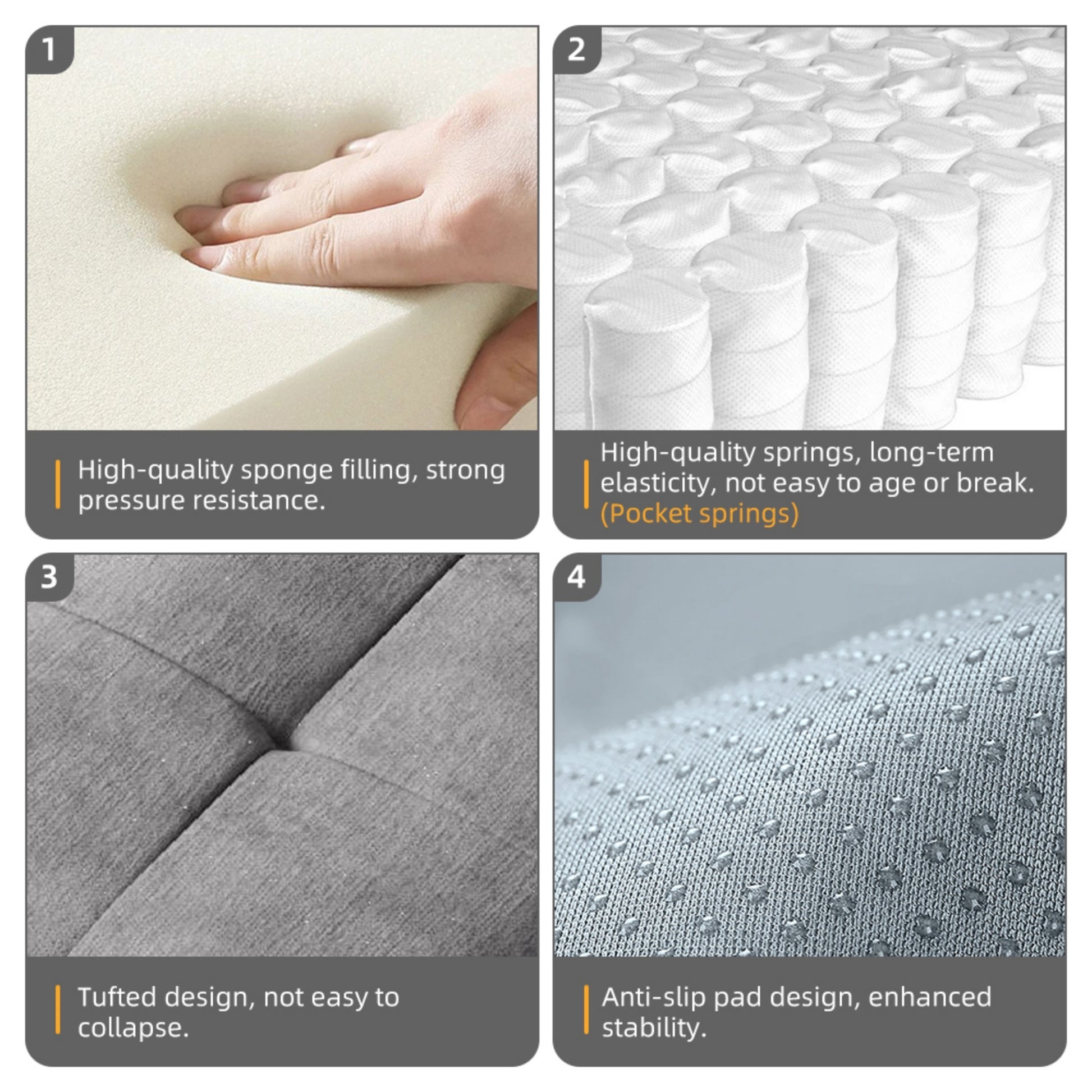 1

High-quality sponge filling, strong pressure resistance.

2

High-quality springs, long-term elasticity, not easy to age or break. (Pocket springs)

3

Tufted design, not easy to collapse.

4

Anti-slip pad design, enhanced stability.