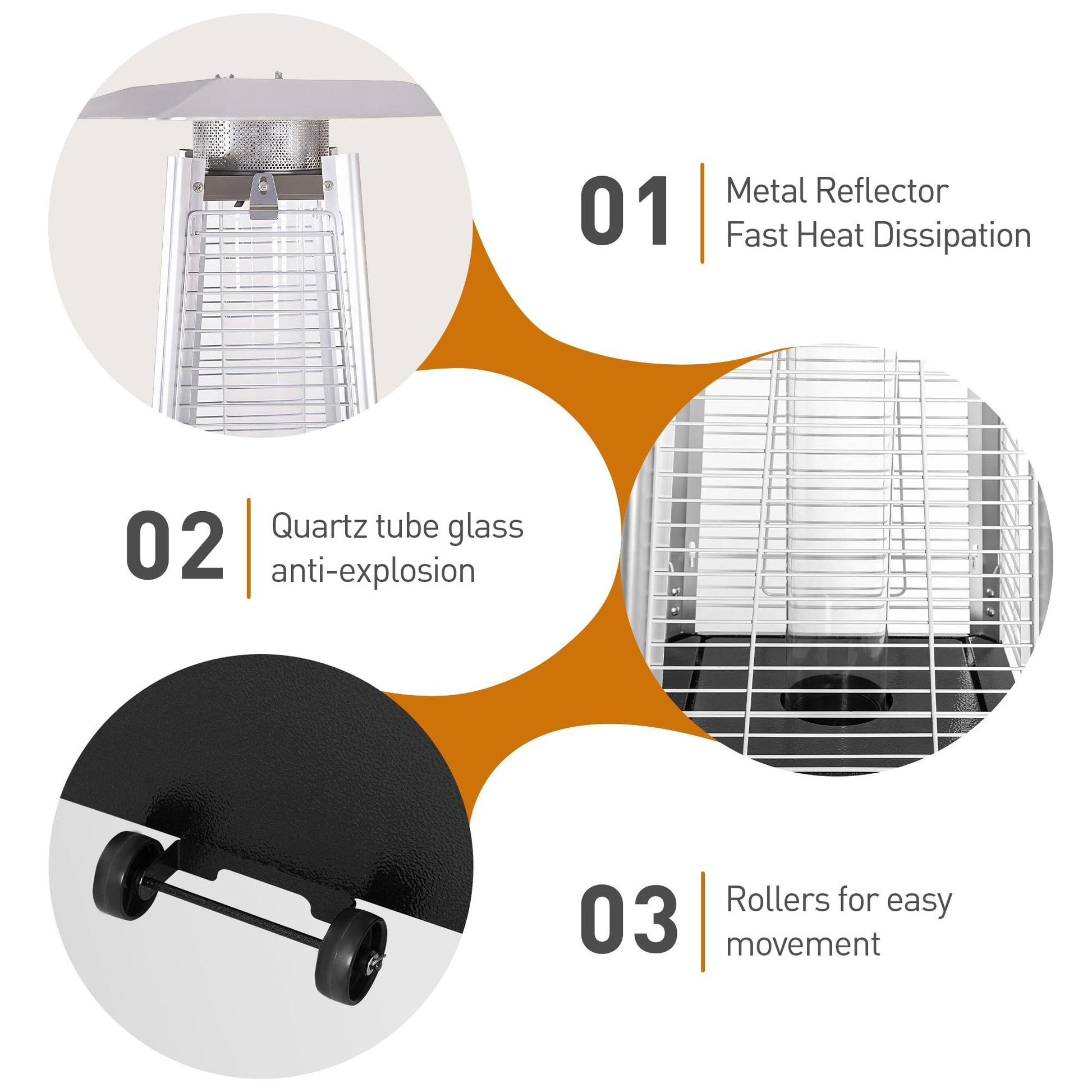 01
Metal Reflector
Fast Heat Dissipation

02
Quartz tube glass
anti-explosion

03
Rollers for easy
movement