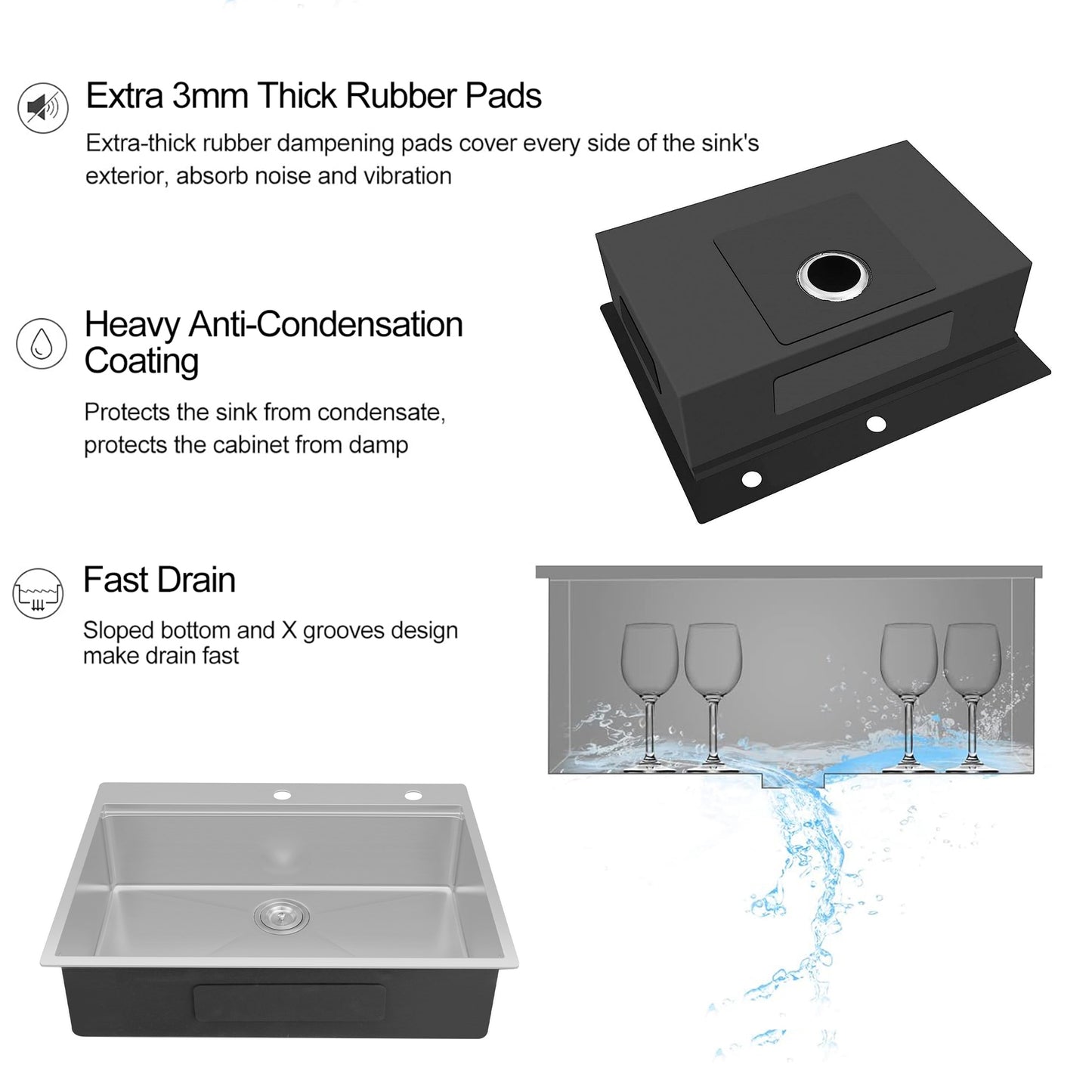 Extra 3mm Thick Rubber Pads

Extra-thick rubber dampening pads cover every side of the sink's exterior, absorb noise and vibration

Heavy Anti-Condensation Coating

Protects the sink from condensate, protects the cabinet from damp

Fast Drain

Sloped bottom and X grooves design make drain fast