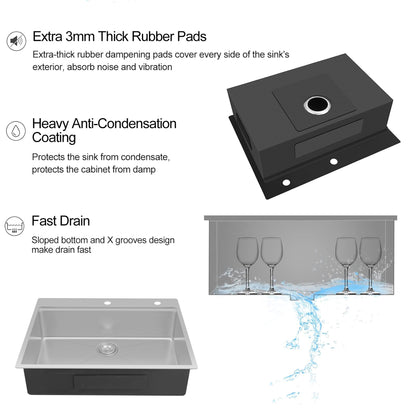 Extra 3mm Thick Rubber Pads

Extra-thick rubber dampening pads cover every side of the sink's exterior, absorb noise and vibration

Heavy Anti-Condensation Coating

Protects the sink from condensate, protects the cabinet from damp

Fast Drain

Sloped bottom and X grooves design make drain fast