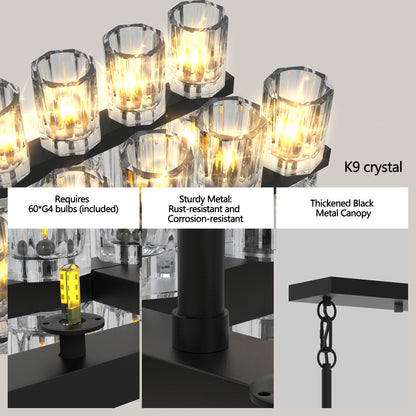 K9 crystal

Requires
60*G4 bulbs (included)

Sturdy Metal:
Rust-resistant and
Corrosion-resistant

Thickened Black
Metal Canopy