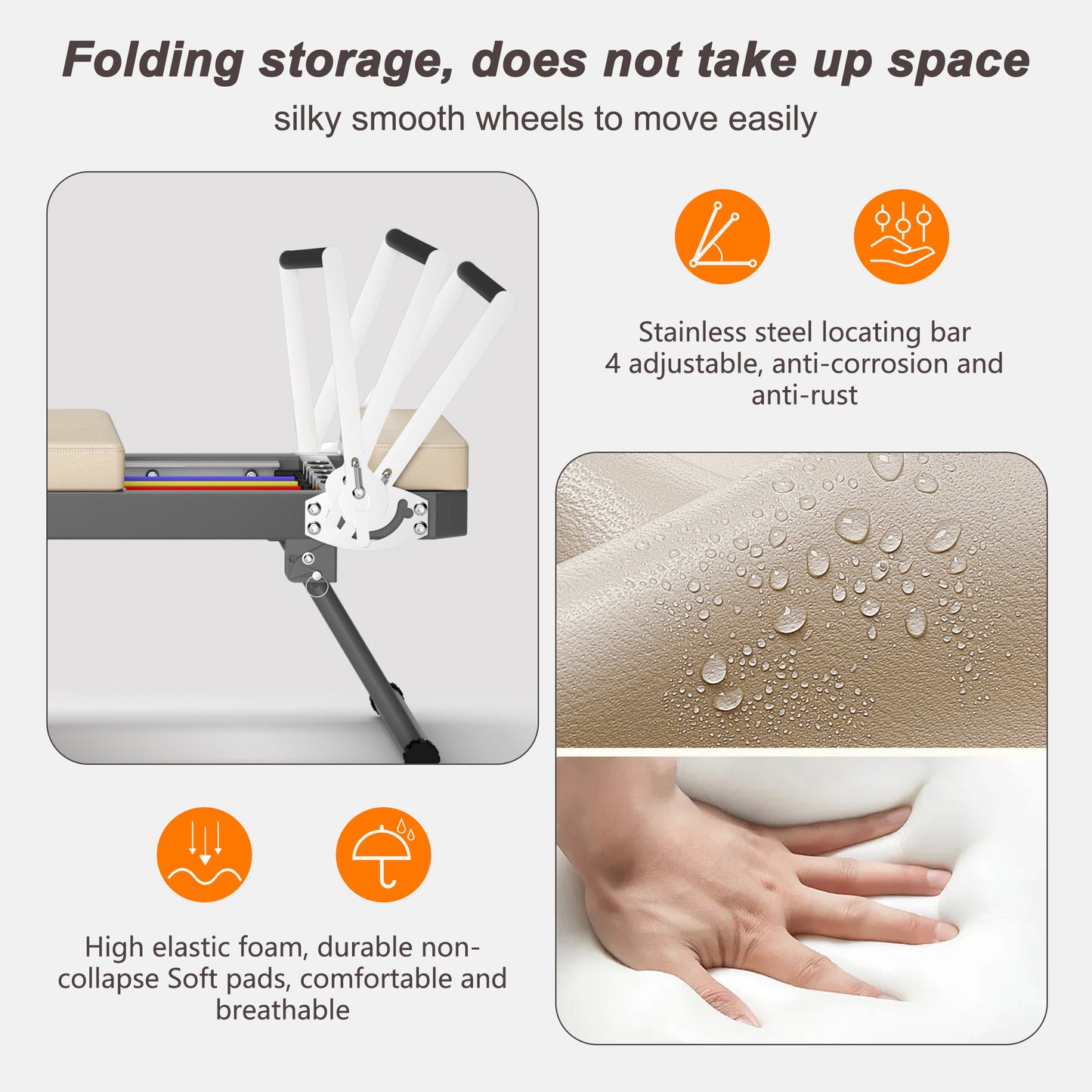 Folding storage, does not take up space
silky smooth wheels to move easily

Stainless steel locating bar
4 adjustable, anti-corrosion and anti-rust

High elastic foam, durable non-collapse Soft pads, comfortable and breathable