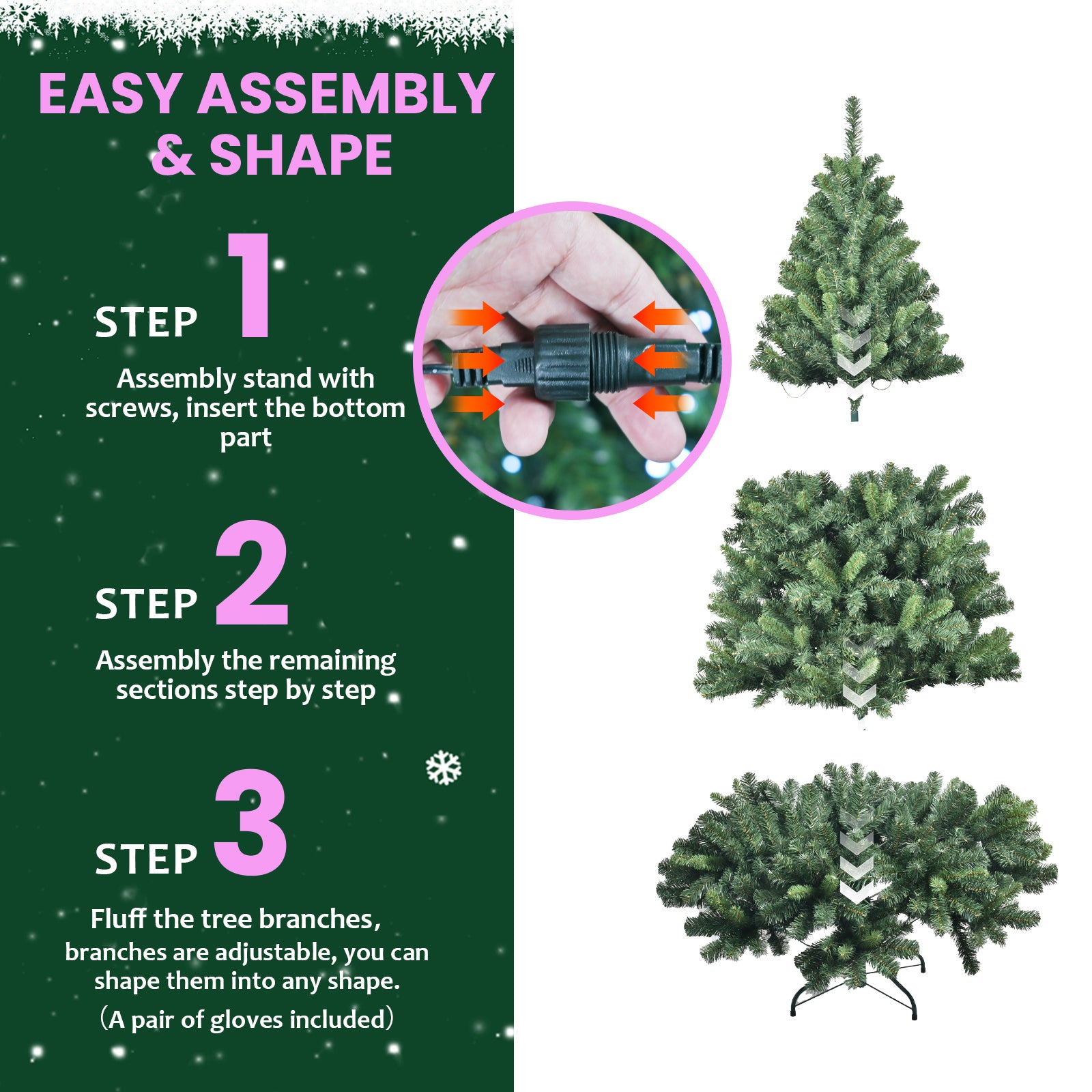 EASY ASSEMBLY & SHAPE

STEP 1

Assembly stand with screws, insert the bottom part

STEP 2

Assembly the remaining sections step by step

STEP 3

Fluff the tree branches, branches are adjustable, you can shape them into any shape.

（A pair of gloves included）